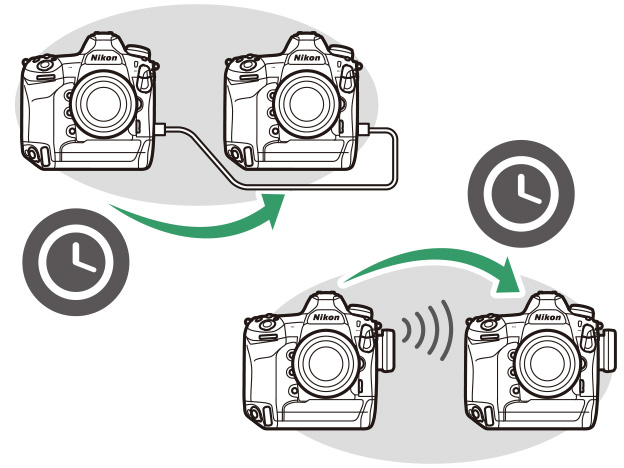 Nikon
Nikon
Nikon
Nikon